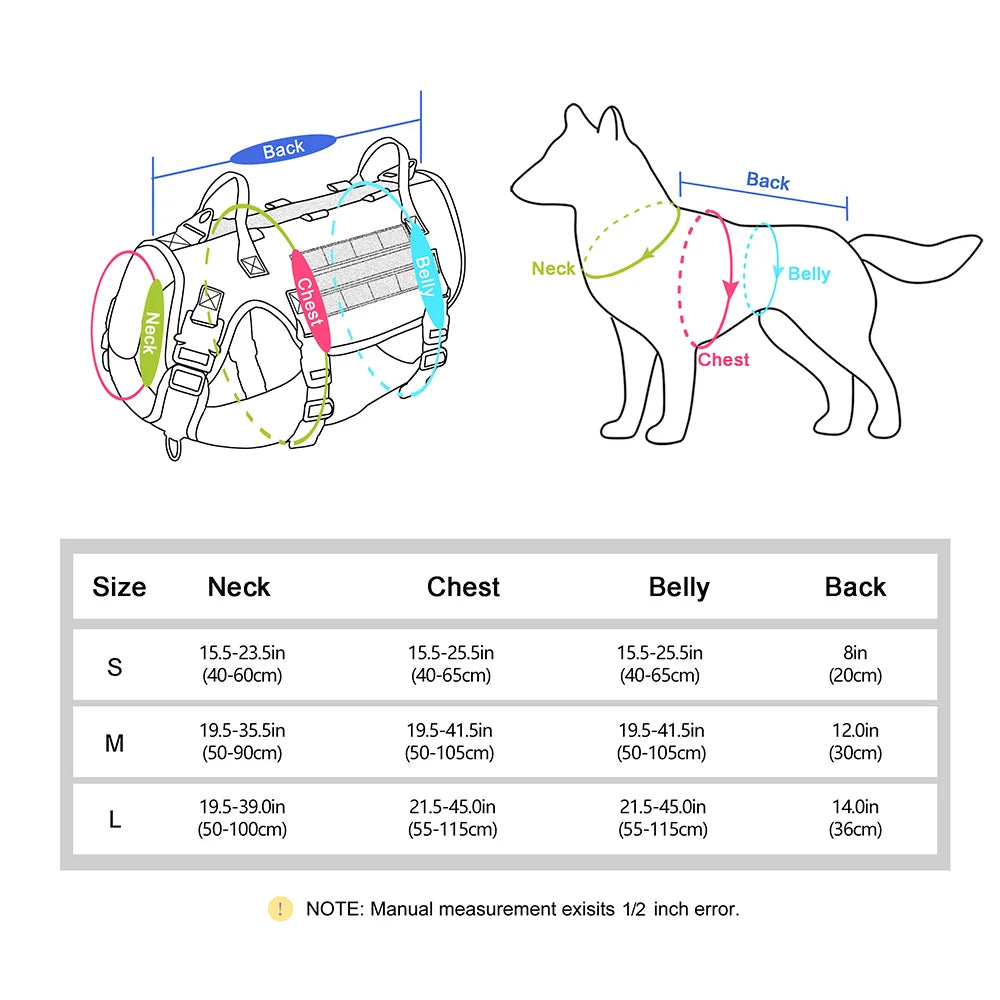 Back
Neck
Chest
Belly

Back
Neck
Belly
Chest

| Size | Neck | Chest | Belly | Back |
|---|---|---|---|---|
| S | 15.5-23.5in (40-60cm) | 15.5-25.5in (40-65cm) | 15.5-25.5in (40-65cm) | 8in (20cm) |
| M | 19.5-35.5in (50-90cm) | 19.5-41.5in (50-105cm) | 19.5-41.5in (50-105cm) | 12.0in (30cm) |
| L | 19.5-39.0in (50-100cm) | 21.5-45.0in (55-115cm) | 21.5-45.0in (55-115cm) | 14.0in (36cm) |

! NOTE: Manual measurement exisits 1/2 inch error.