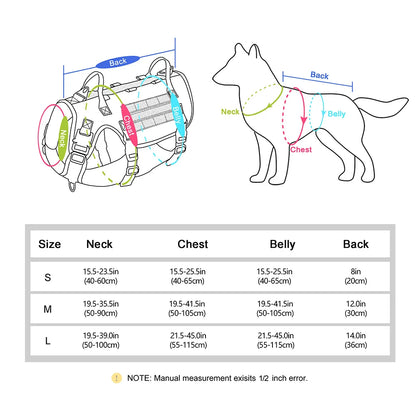 Back
Neck
Chest
Belly

Back
Neck
Belly
Chest

| Size | Neck | Chest | Belly | Back |
|---|---|---|---|---|
| S | 15.5-23.5in (40-60cm) | 15.5-25.5in (40-65cm) | 15.5-25.5in (40-65cm) | 8in (20cm) |
| M | 19.5-35.5in (50-90cm) | 19.5-41.5in (50-105cm) | 19.5-41.5in (50-105cm) | 12.0in (30cm) |
| L | 19.5-39.0in (50-100cm) | 21.5-45.0in (55-115cm) | 21.5-45.0in (55-115cm) | 14.0in (36cm) |

! NOTE: Manual measurement exisits 1/2 inch error.